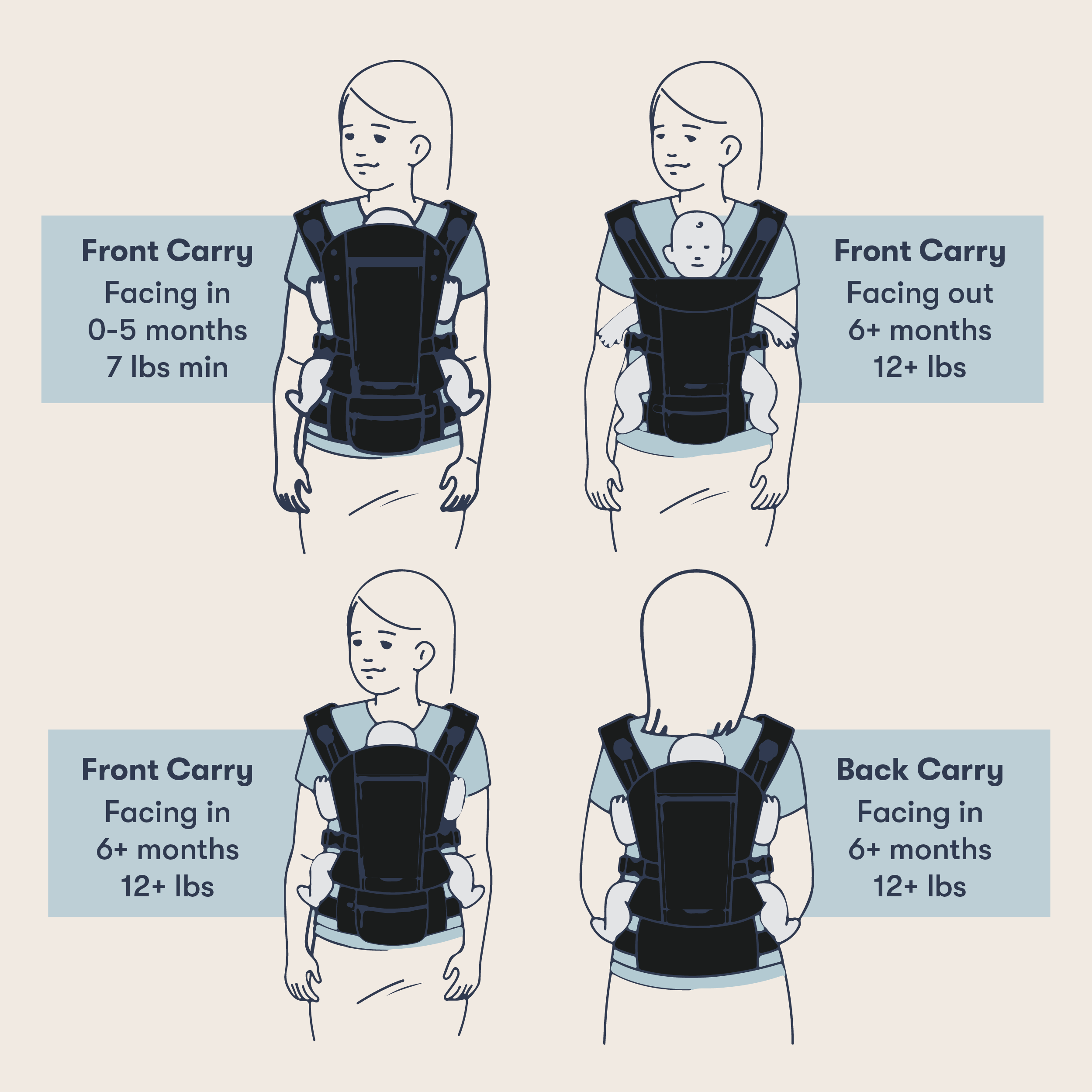 Front Carry
Facing in
0-5 months
7 lbs min

Front Carry
Facing out
6+ months
12+ lbs

Front Carry
Facing in
6+ months
12+ lbs

Back Carry
Facing in
6+ months
12+ lbs